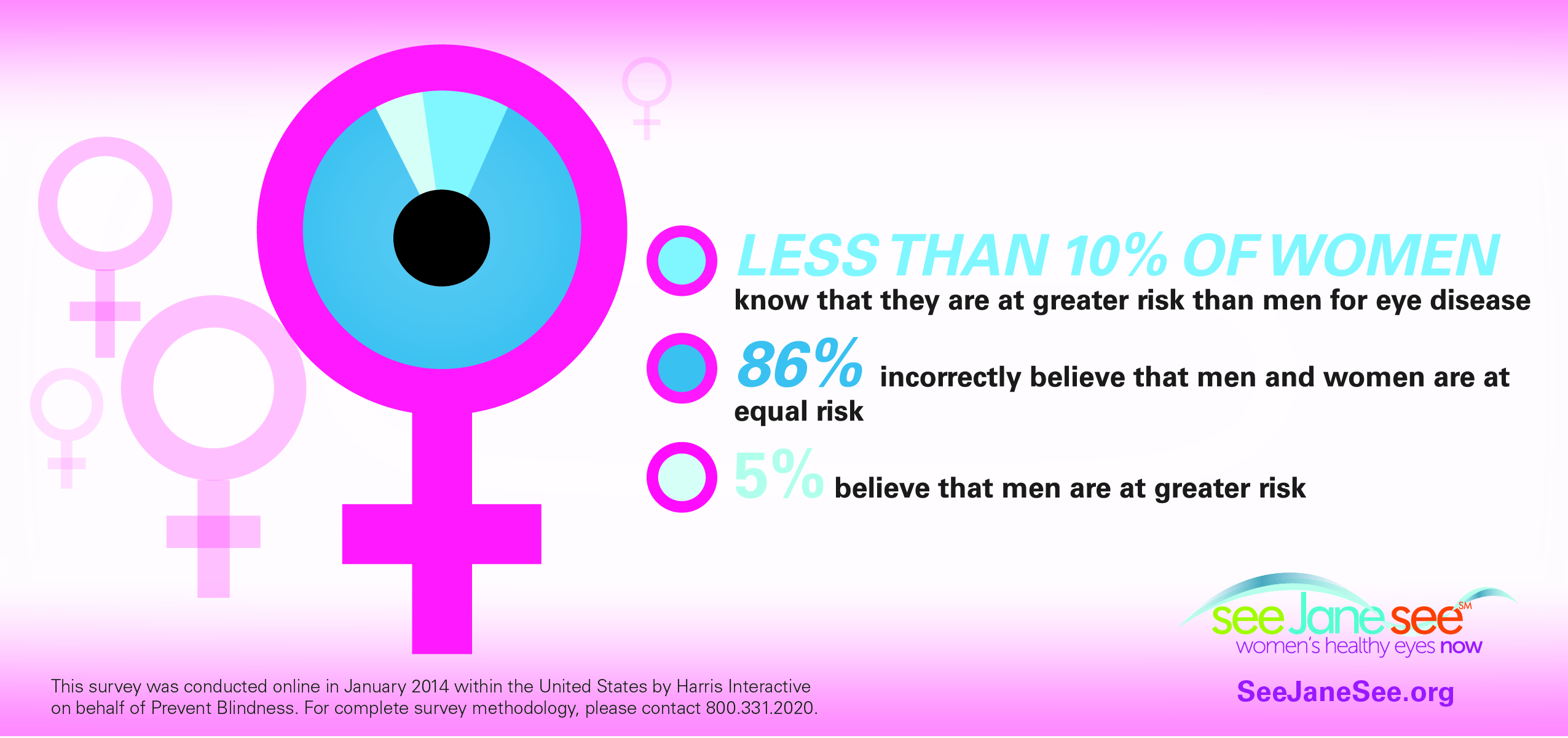 LESS THAN 10% OF WOMEN
know that they are at greater risk than men for eye disease

86% incorrectly believe that men and women are at equal risk

5% believe that men are at greater risk

see Jane see℠
women's healthy eyes now

SeeJaneSee.org

This survey was conducted online in January 2014 within the United States by Harris Interactive on behalf of Prevent Blindness. For complete survey methodology, please contact 800.331.2020.