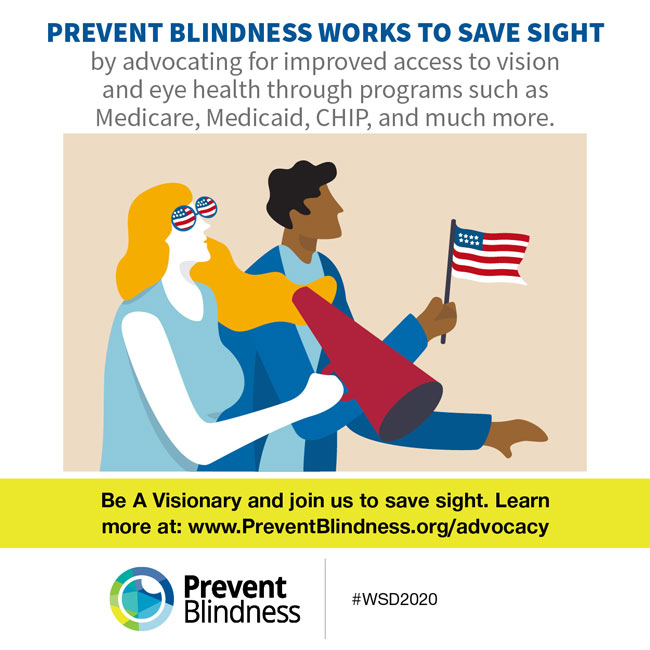 PREVENT BLINDNESS WORKS TO SAVE SIGHT
by advocating for improved access to vision and eye health through programs such as Medicare, Medicaid, CHIP, and much more.

Be A Visionary and join us to save sight. Learn more at: www.PreventBlindness.org/advocacy

Prevent Blindness

#WSD2020